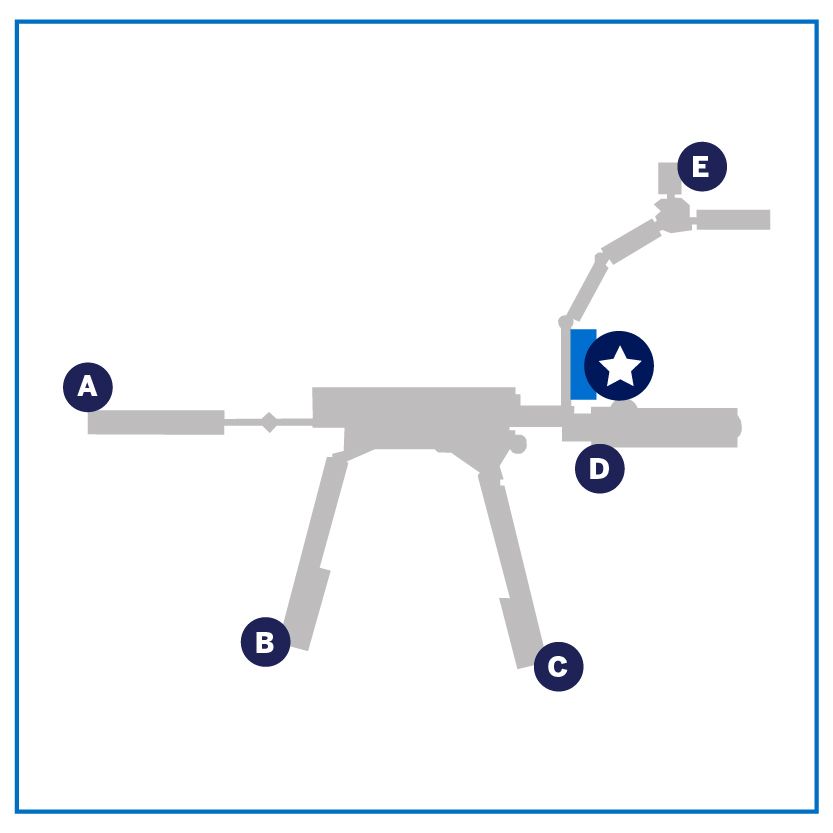 E

A

D

B

C