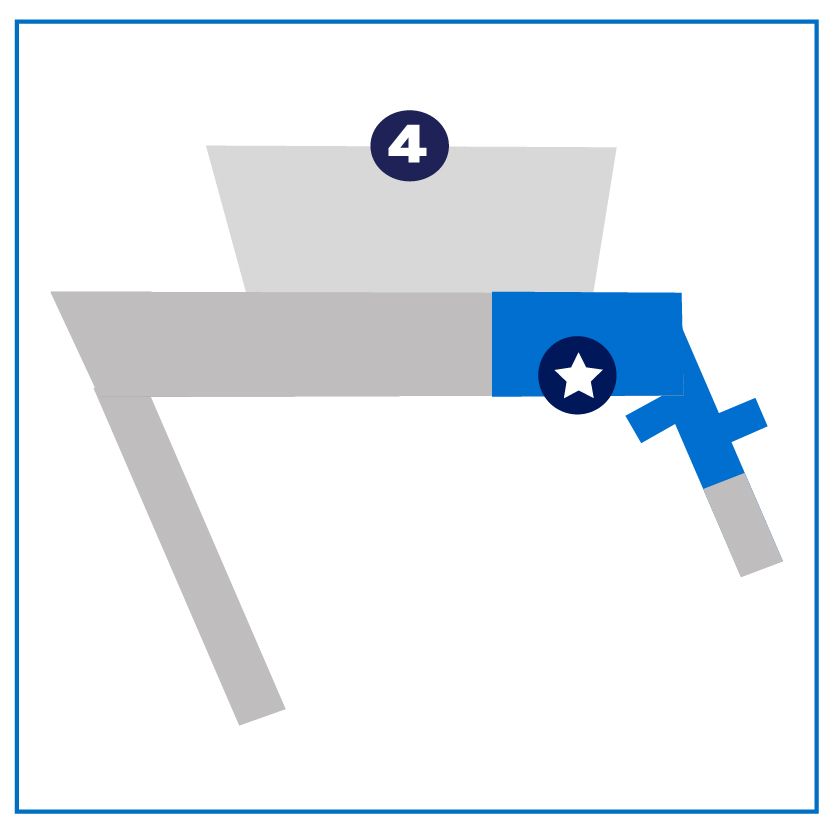 4